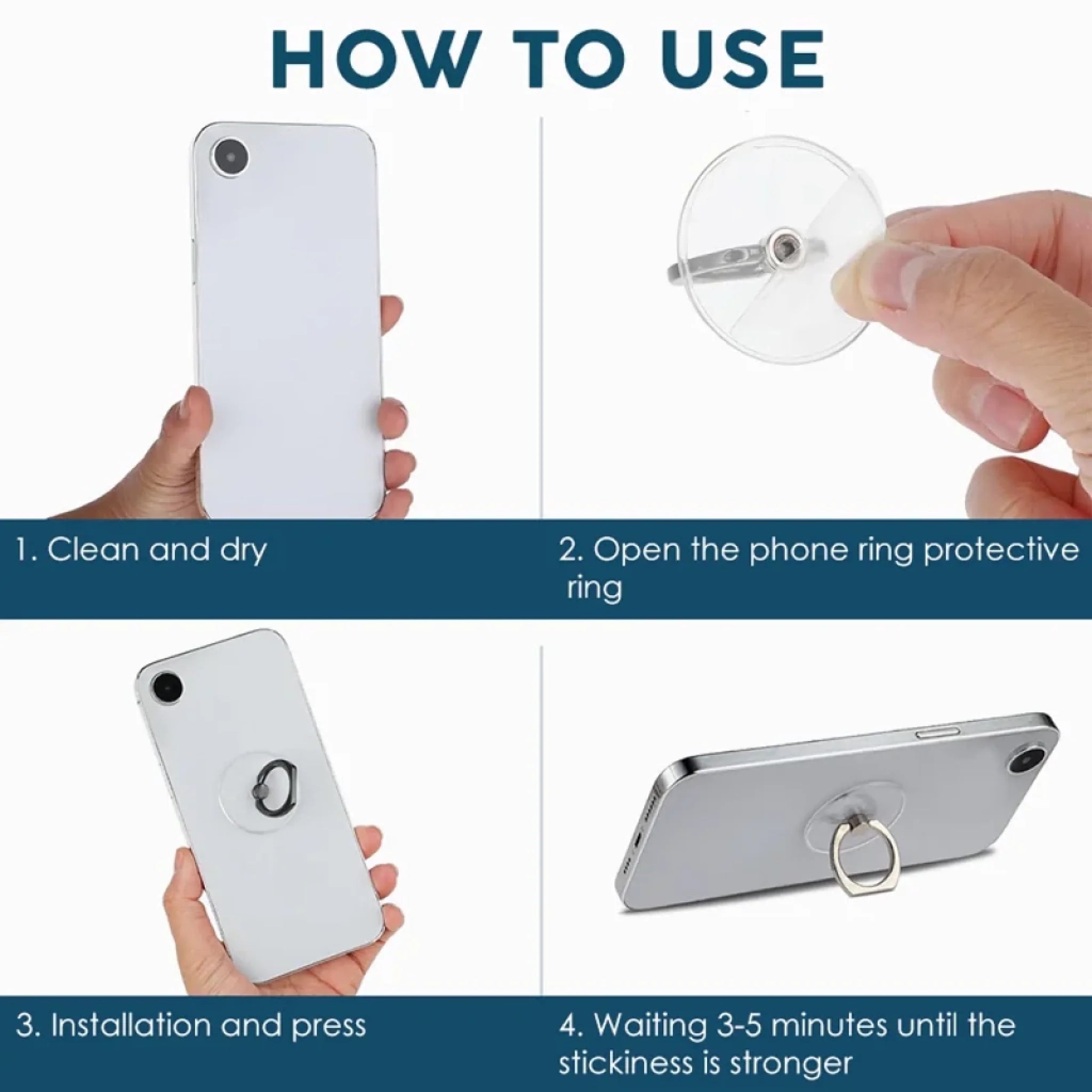 HOW TO USE

1. Clean and dry

2. Open the phone ring protective ring

3. Installation and press

4. Waiting 3-5 minutes until the stickiness is stronger